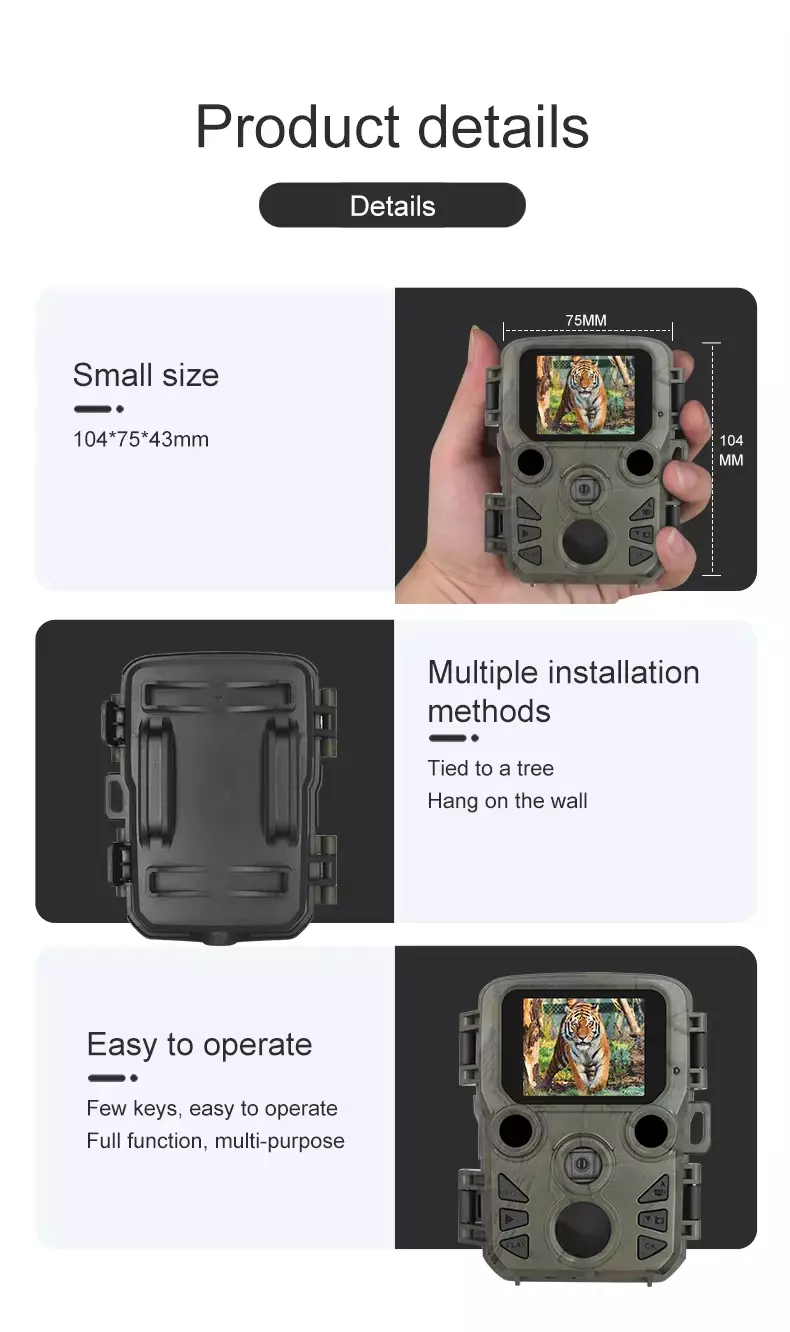 Product details

Details

Small size

104*75*43mm

75MM

104 MM

Multiple installation methods

Tied to a tree

Hang on the wall

Easy to operate

Few keys, easy to operate

Full function, multi-purpose